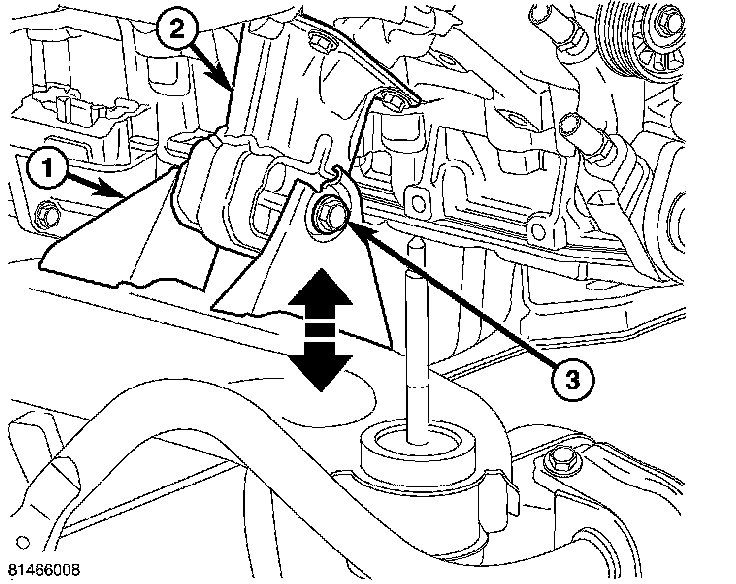 2
1
3
81466008