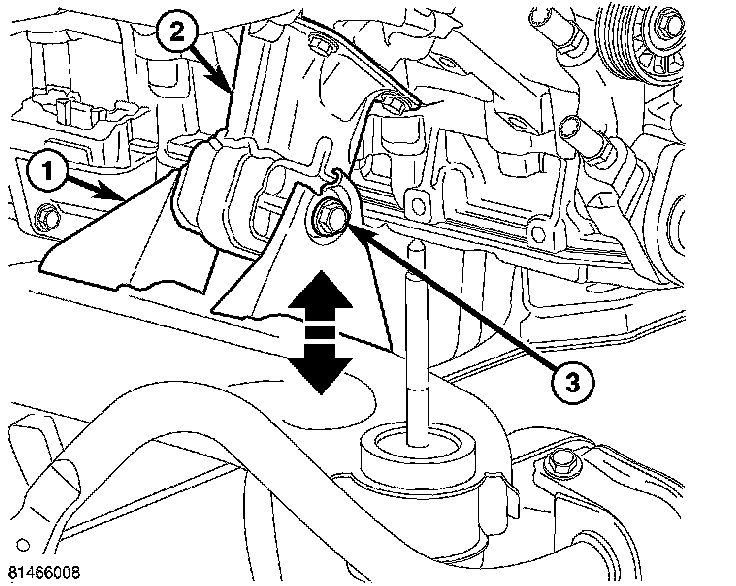 2
1
3
81466008