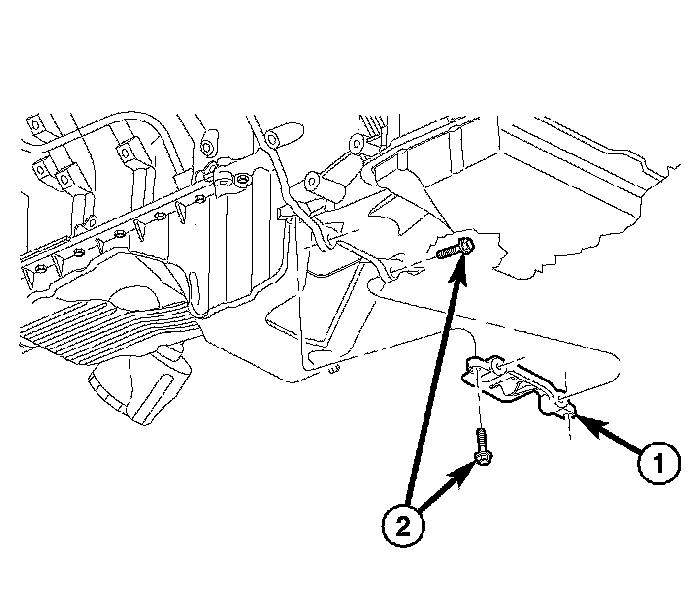 1

2