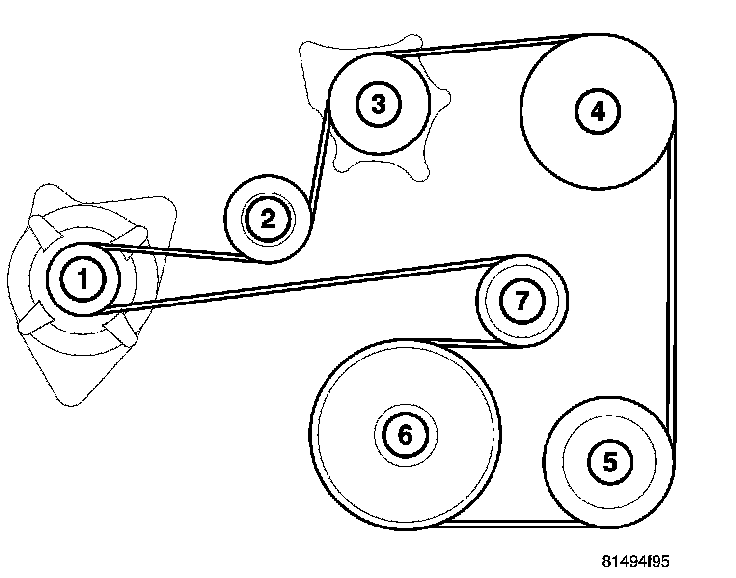 3
4
2
1
7
6
5
81494f95