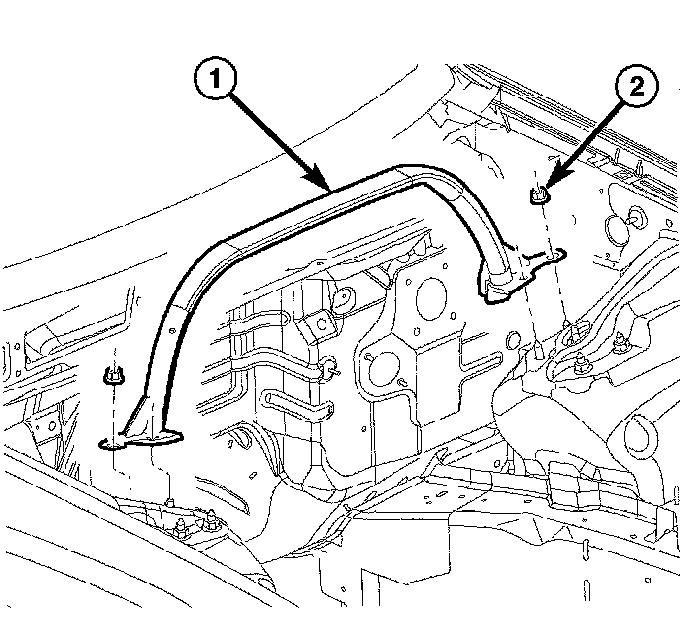 1
2