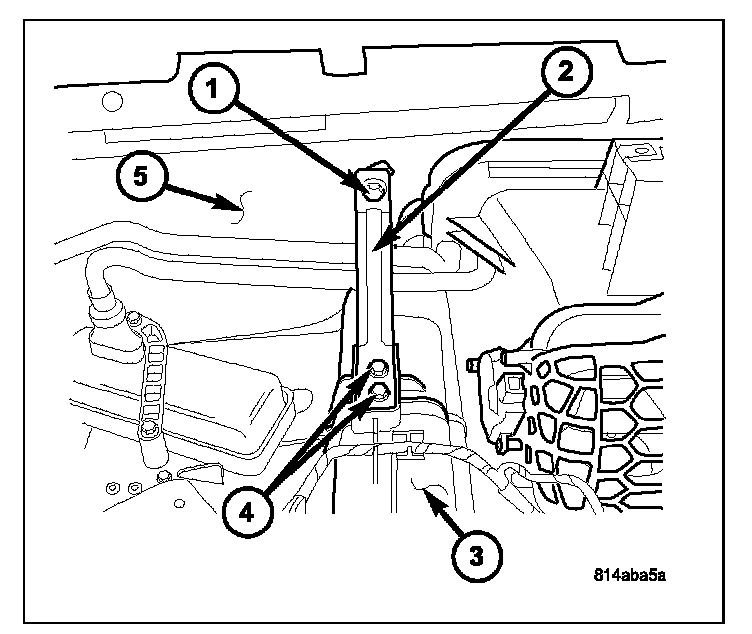 1
2
5
4
3
814aba5a