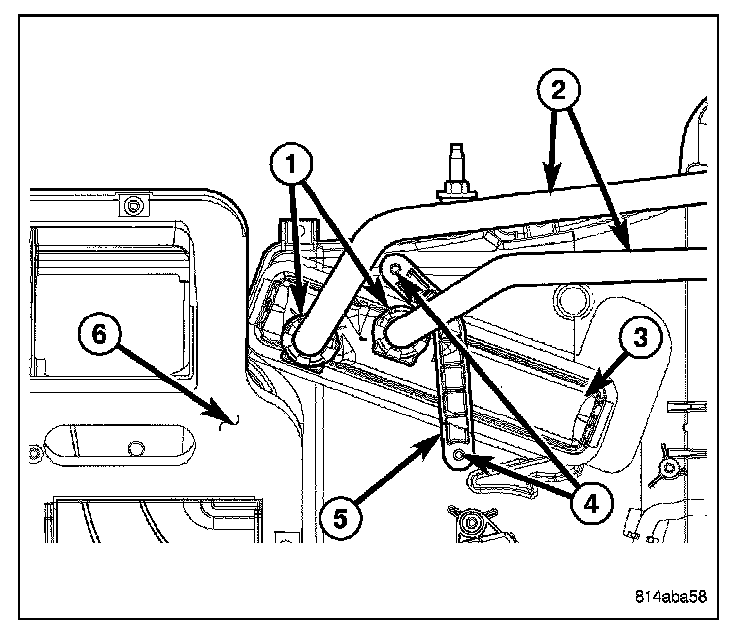 2
1
6
3
5
4
814aba58