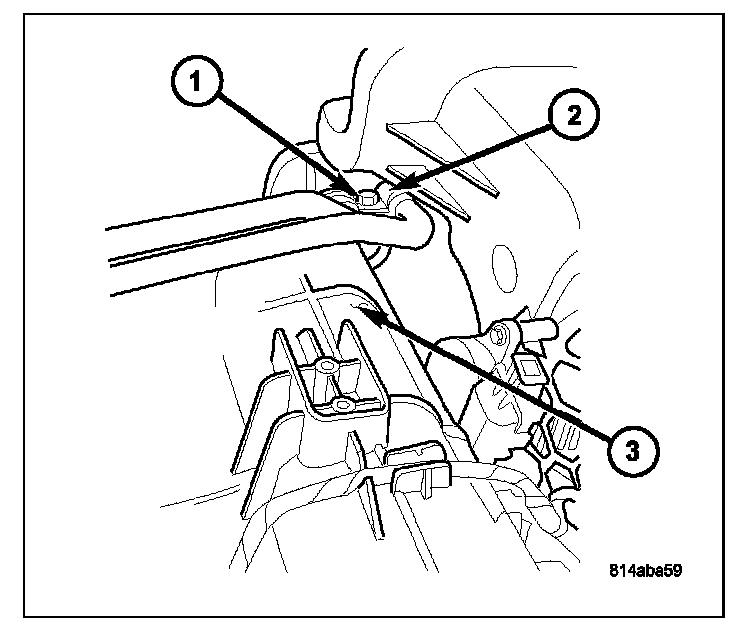 1
2
3
814aba59