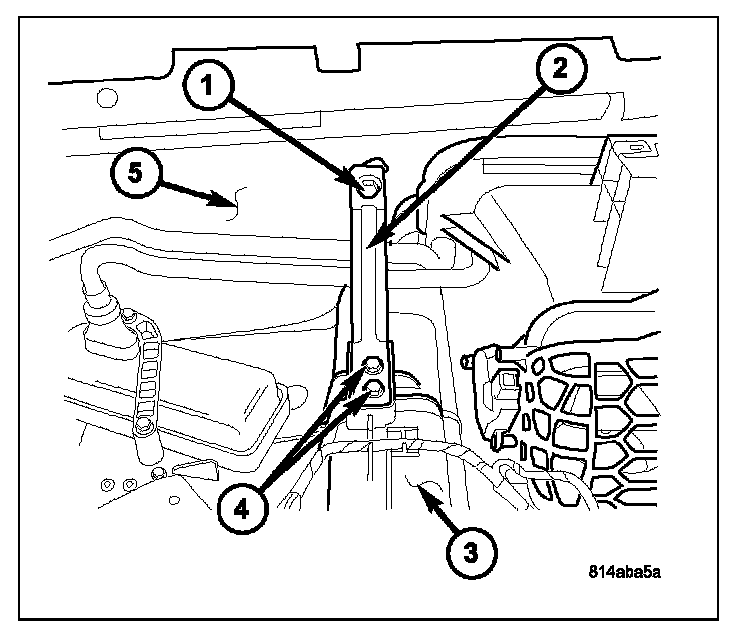 1
2
5
4
3
814aba5a