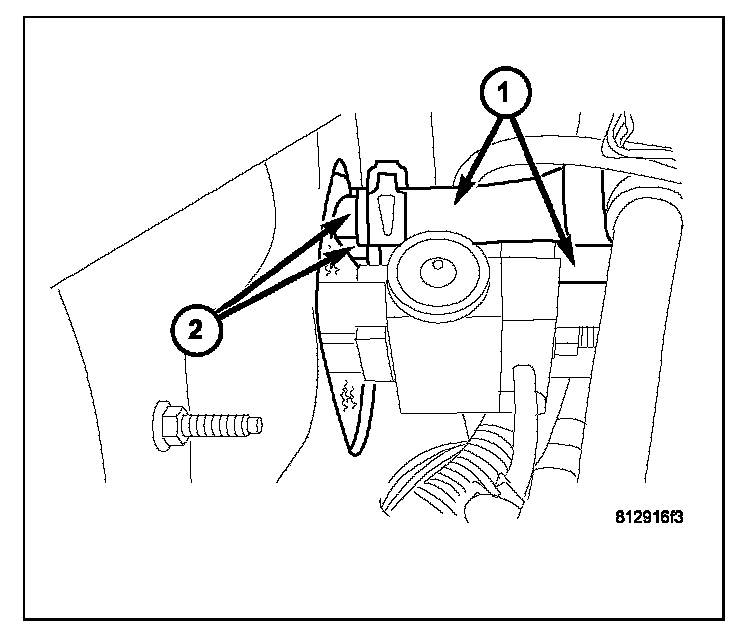 1
2
812916f3