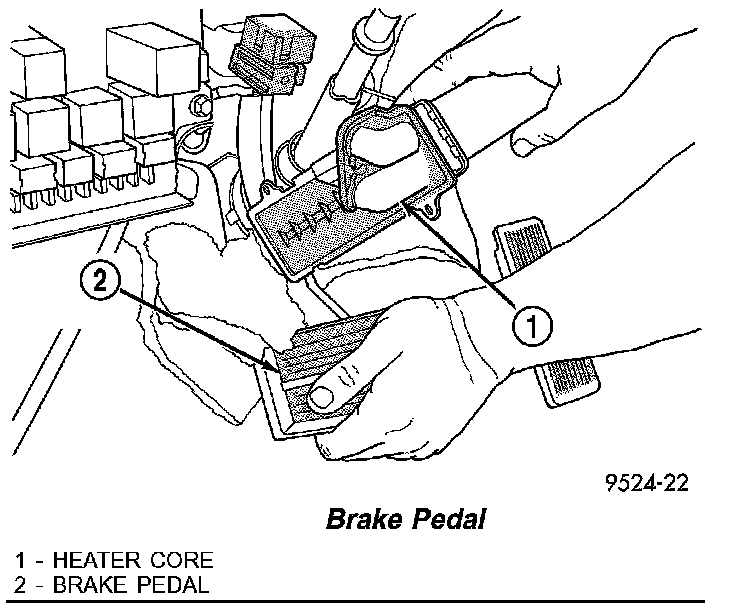 2

1

9524-22

Brake Pedal

1 - HEATER CORE
2 - BRAKE PEDAL