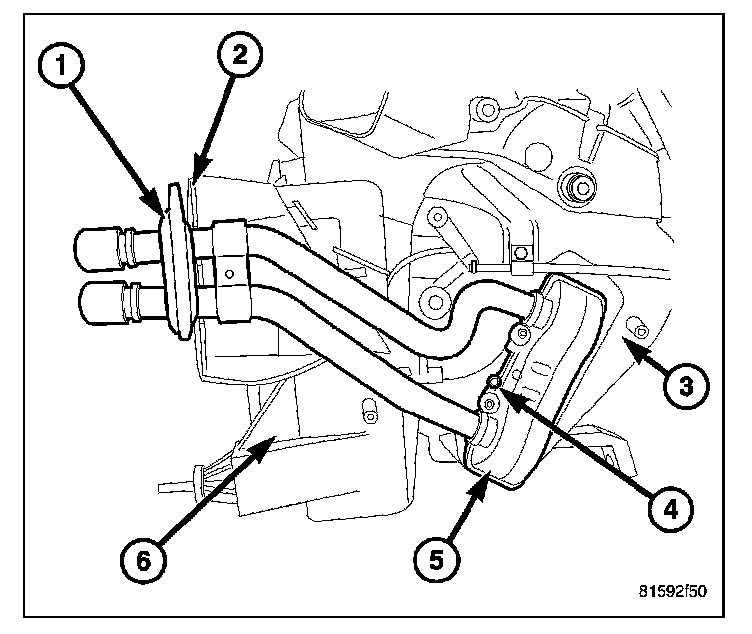 1
2
3
4
5
6
81592f50