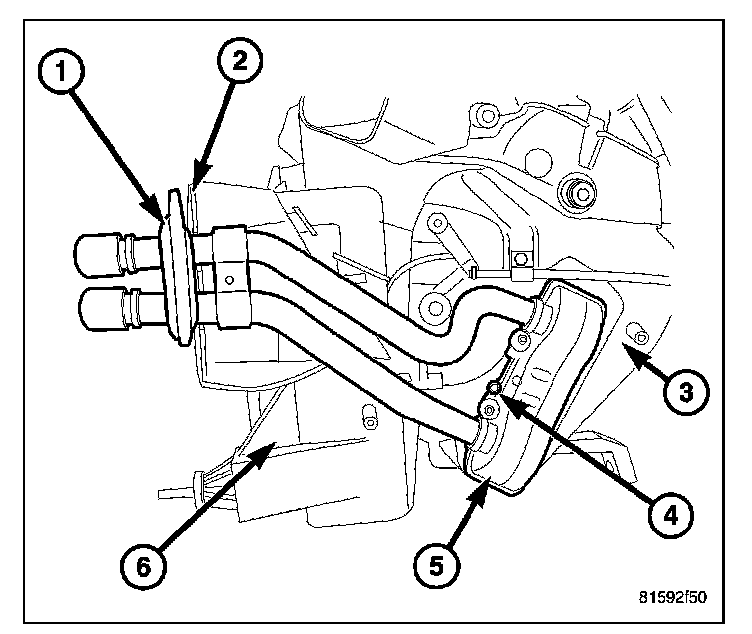 1
2
3
4
5
6
81592f50