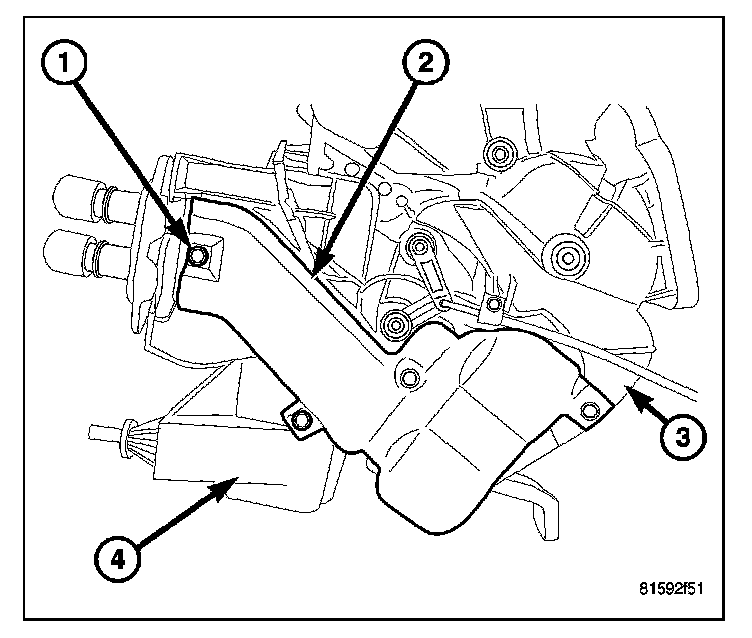 1
2
3
4
81592f51