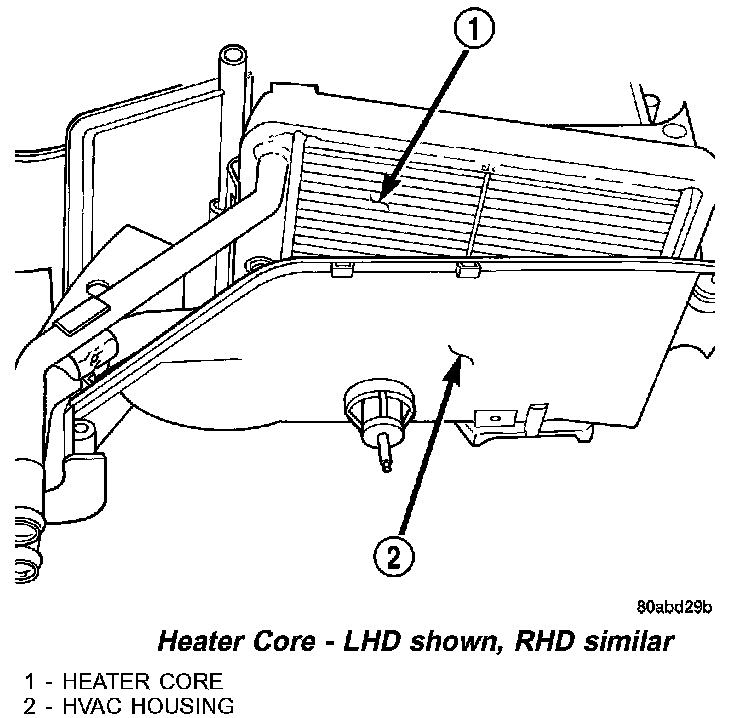 1

2

80abd29b

Heater Core - LHD shown, RHD similar

1 - HEATER CORE
2 - HVAC HOUSING