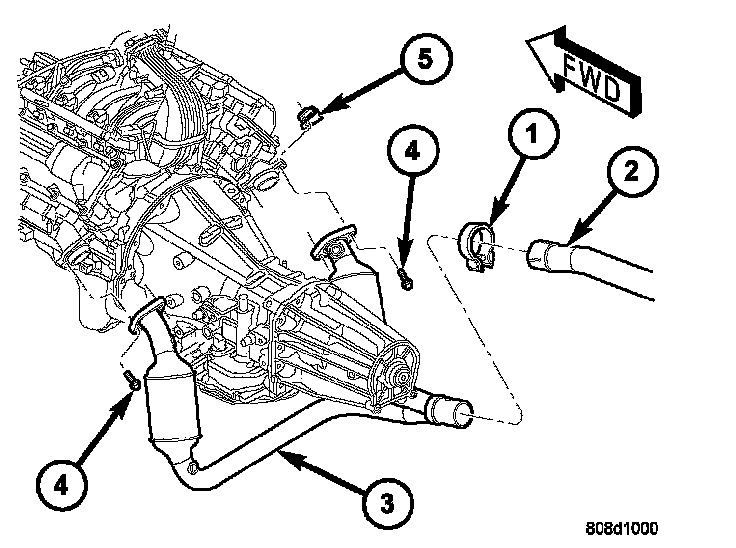 5
FWD
4
1
2
4
3
808d1000