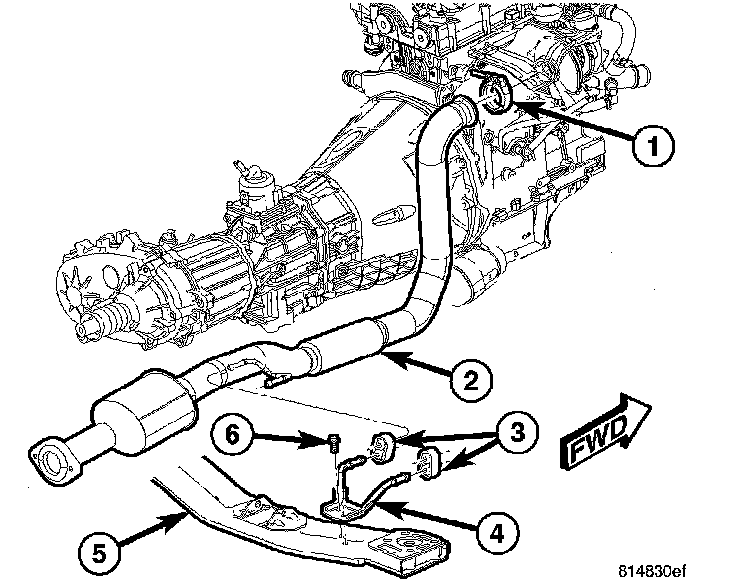 1
2
6
3
FWD
4
5
814830ef