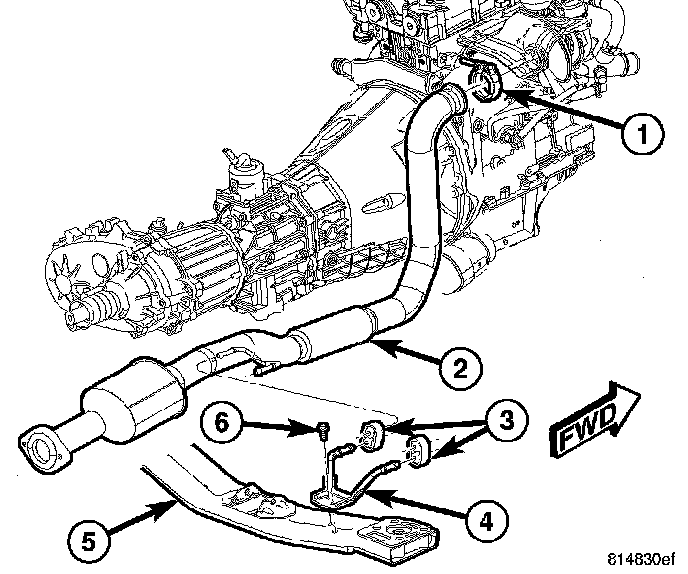 1
2
6
3
FWD
4
5
814830ef