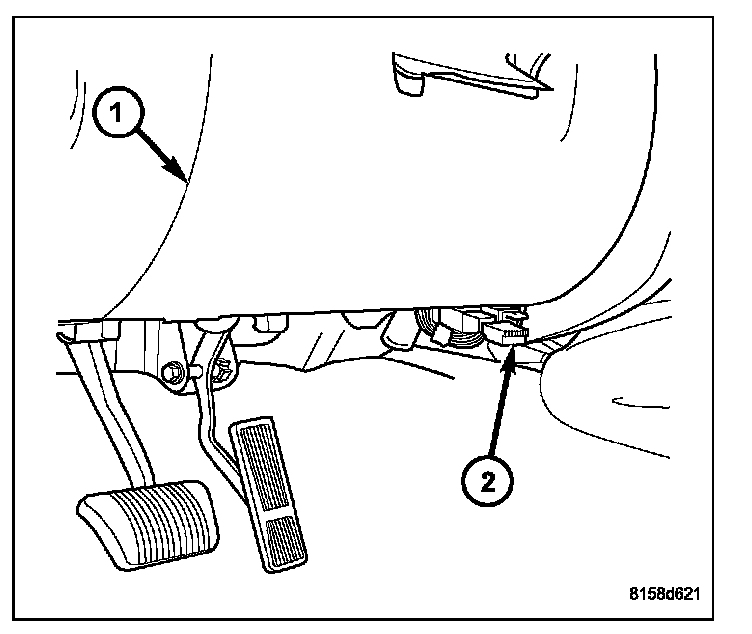 1
2
8158d621