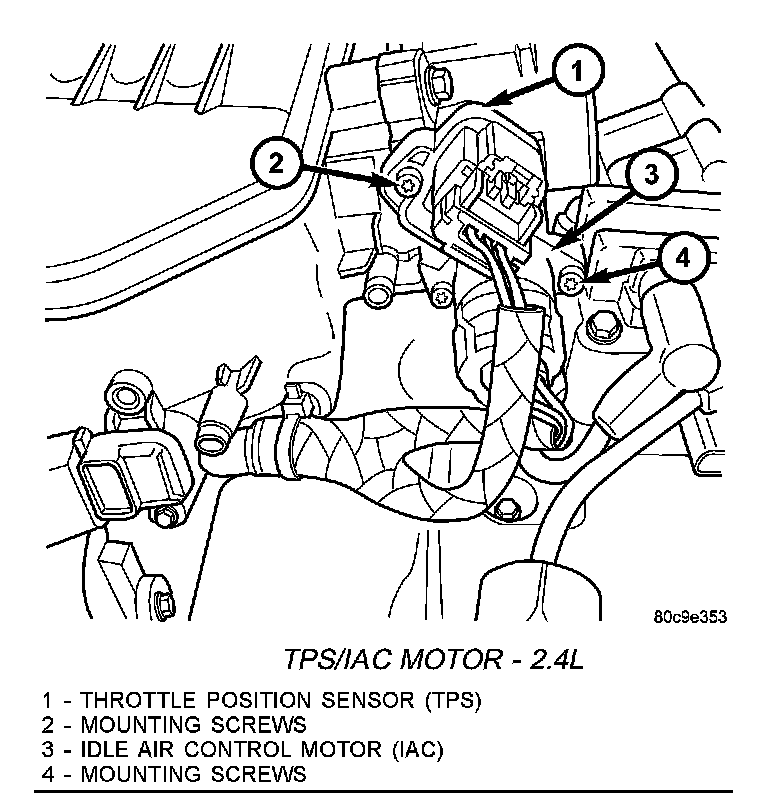 1

2

3

4

80c9e353

TPS/IAC MOTOR - 2.4L

1 - THROTTLE POSITION SENSOR (TPS)
2 - MOUNTING SCREWS
3 - IDLE AIR CONTROL MOTOR (IAC)
4 - MOUNTING SCREWS