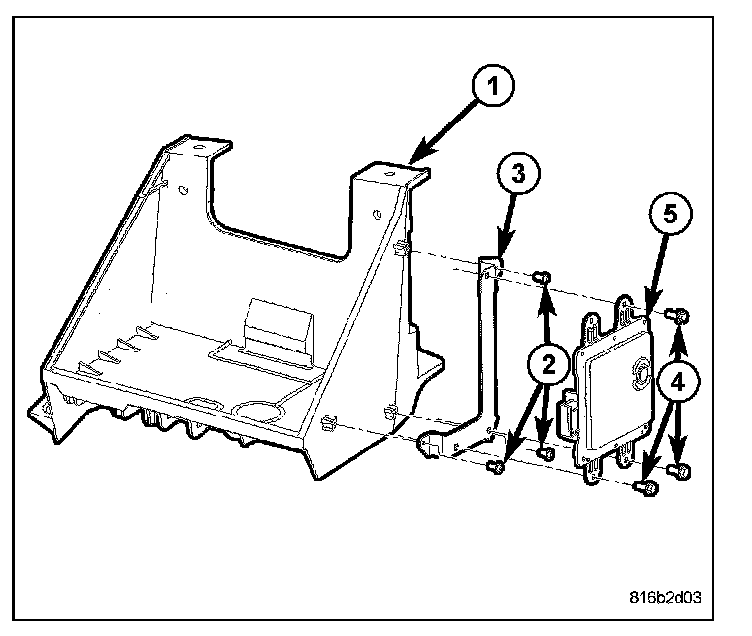 1
3
5
2
4
816b2d03