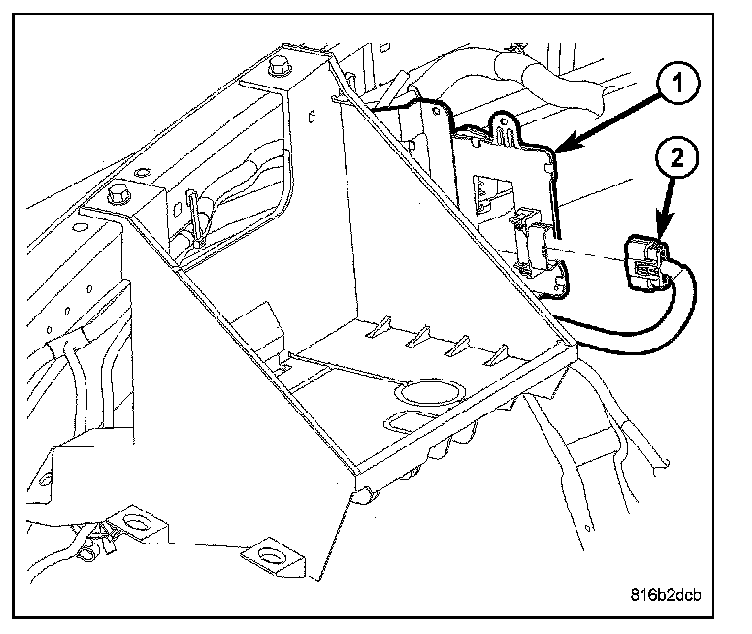 1

2

816b2dcb