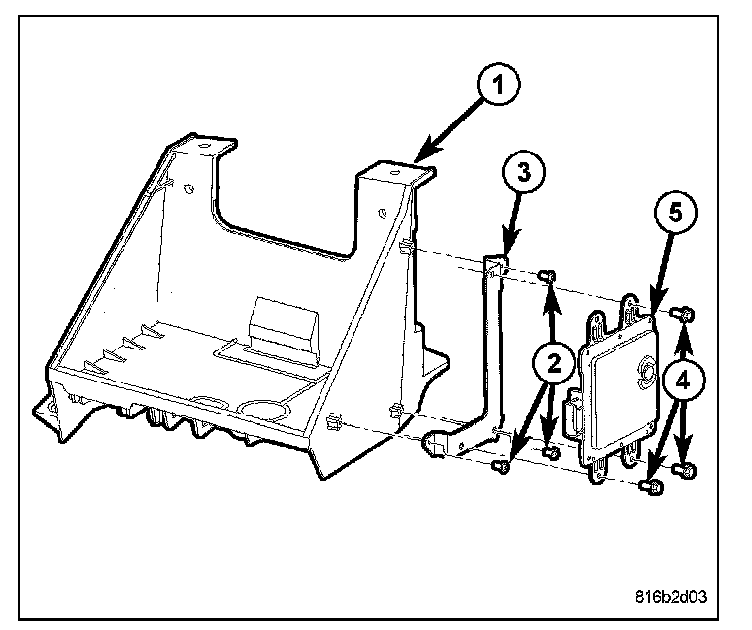 1
3
5
2
4
816b2d03