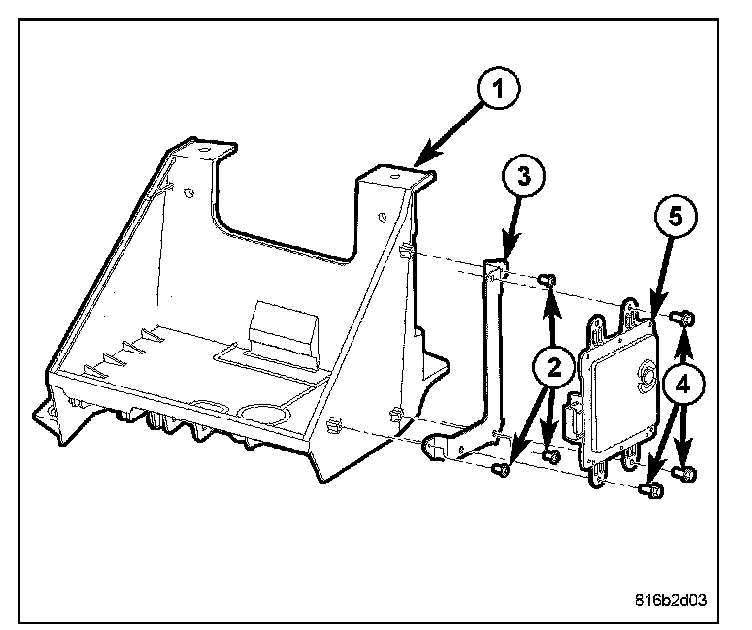 1
3
5
2
4
816b2d03