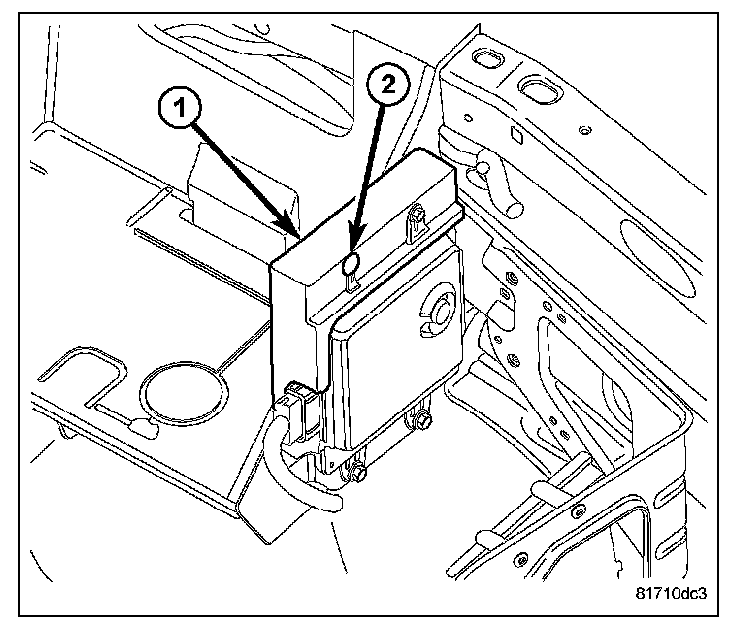 1
2
81710dc3