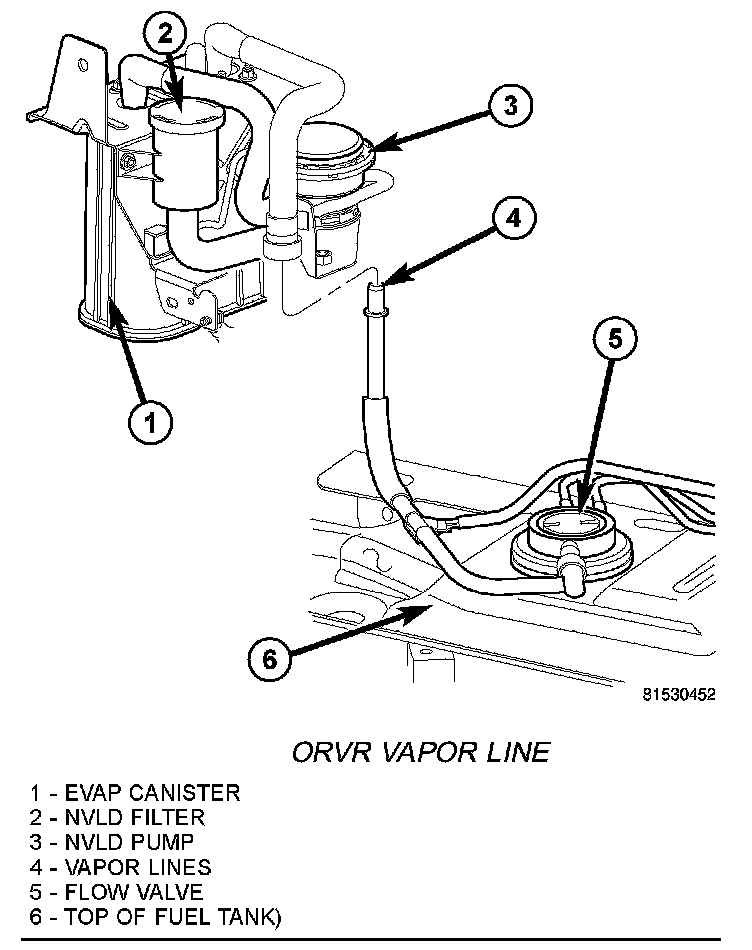 2

3

4

5

1

6

81530452

ORVR VAPOR LINE

1 - EVAP CANISTER
2 - NVLD FILTER
3 - NVLD PUMP
4 - VAPOR LINES
5 - FLOW VALVE
6 - TOP OF FUEL TANK)