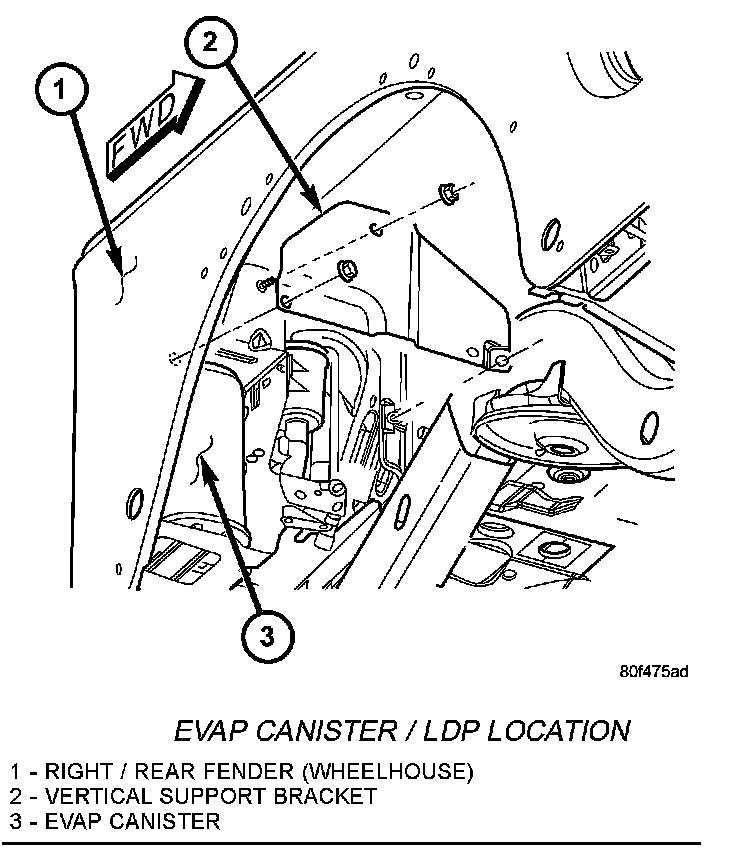 1

2

FWD

3

80f475ad

EVAP CANISTER / LDP LOCATION

1 - RIGHT / REAR FENDER (WHEELHOUSE)
2 - VERTICAL SUPPORT BRACKET
3 - EVAP CANISTER