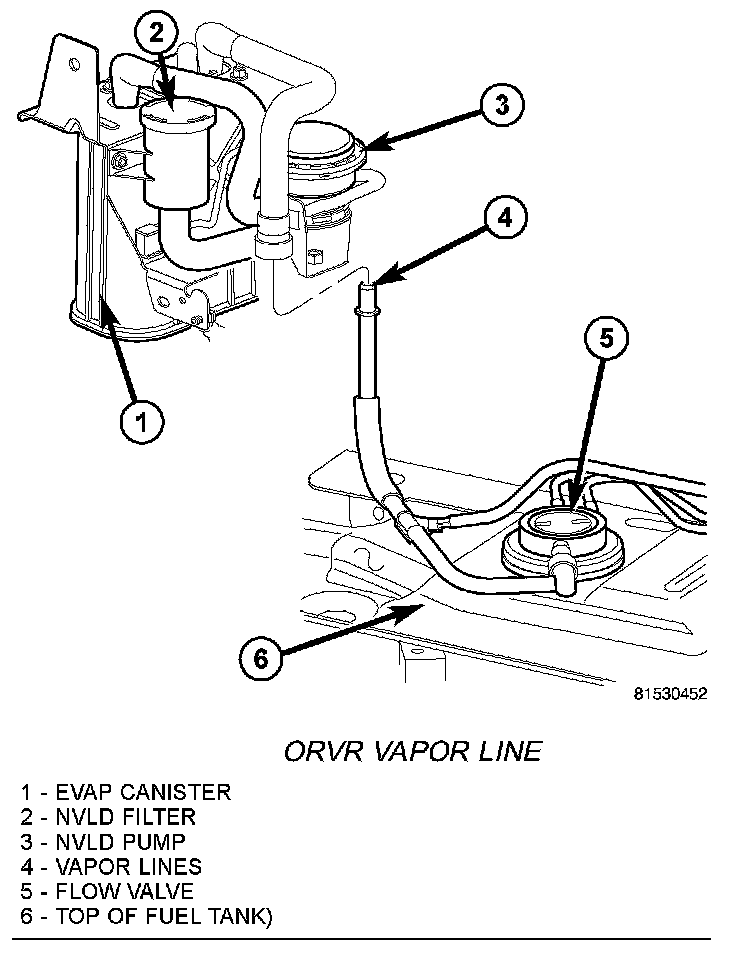 2

3

4

5

1

6

81530452

ORVR VAPOR LINE

1 - EVAP CANISTER
2 - NVLD FILTER
3 - NVLD PUMP
4 - VAPOR LINES
5 - FLOW VALVE
6 - TOP OF FUEL TANK)