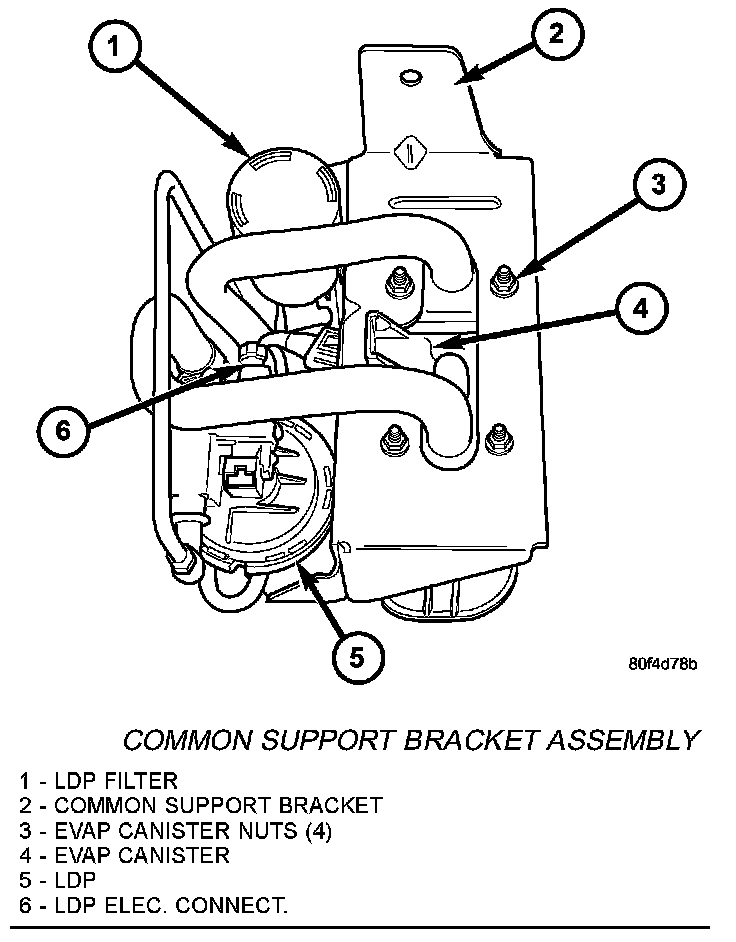 1

2

3

4

6

5

80f4d78b

COMMON SUPPORT BRACKET ASSEMBLY

1 - LDP FILTER
2 - COMMON SUPPORT BRACKET
3 - EVAP CANISTER NUTS (4)
4 - EVAP CANISTER
5 - LDP
6 - LDP ELEC. CONNECT.