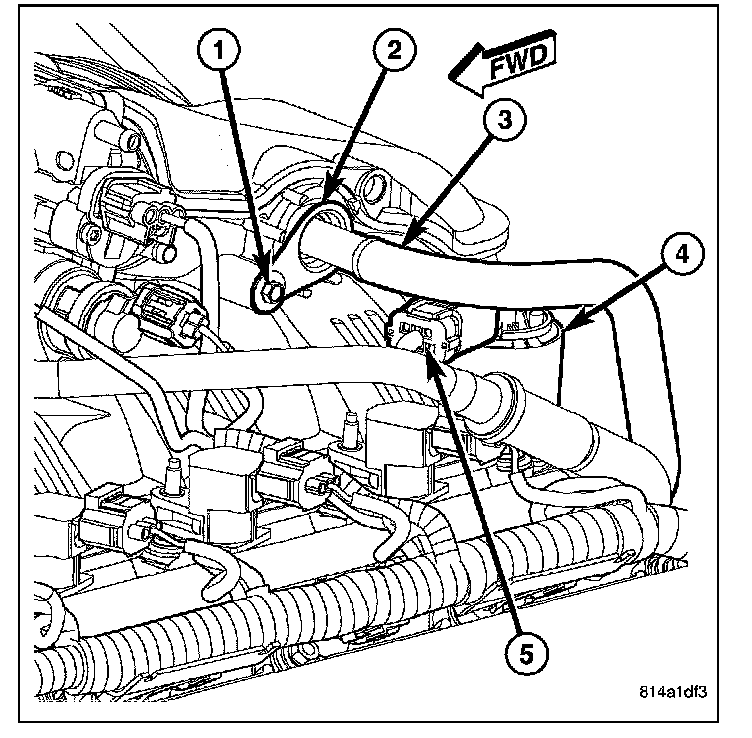 1
2
FWD
3
4
5
814a1df3