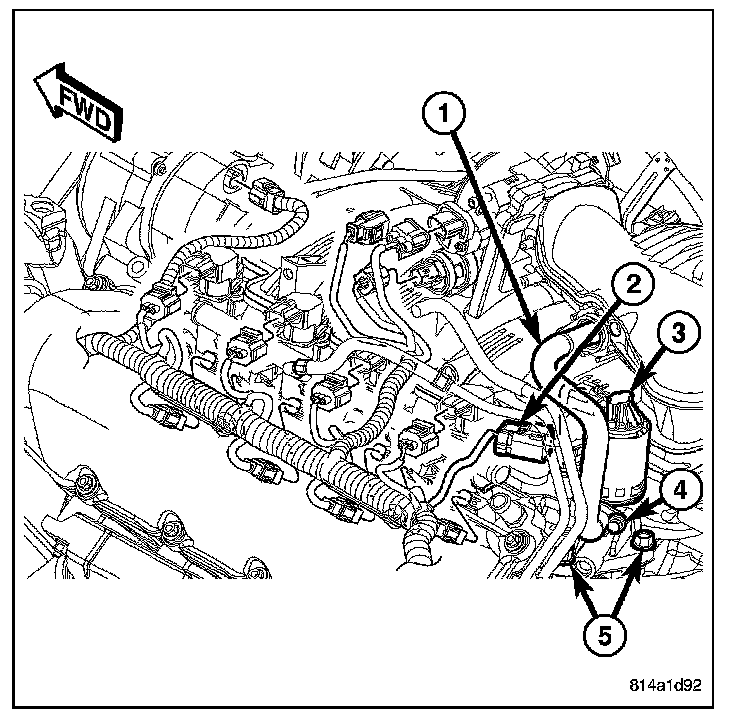 FWD

1

2

3

4

5

814a1d92