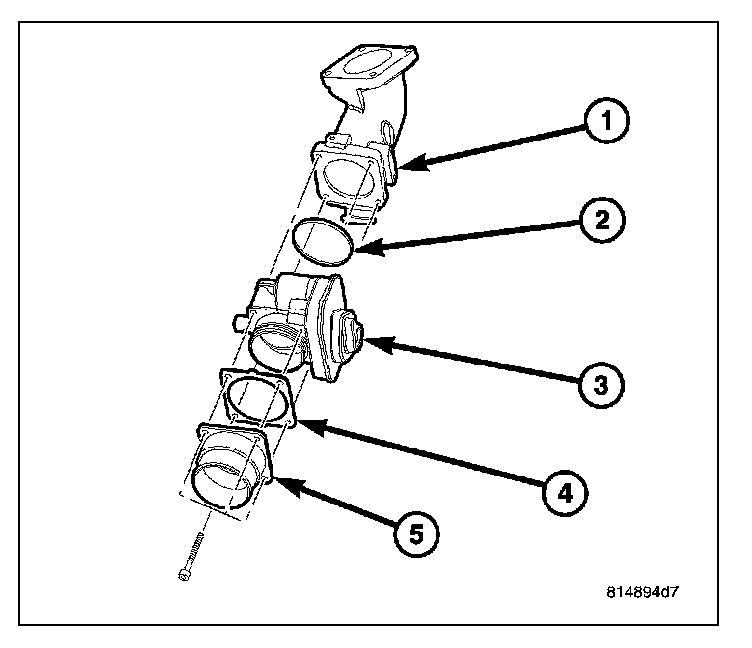 1
2
3
4
5
814894d7