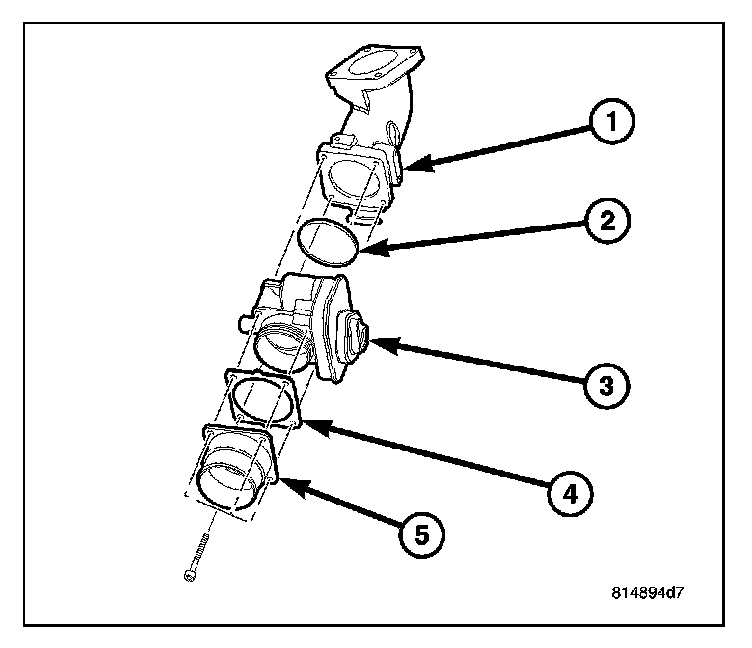 1
2
3
4
5
814894d7