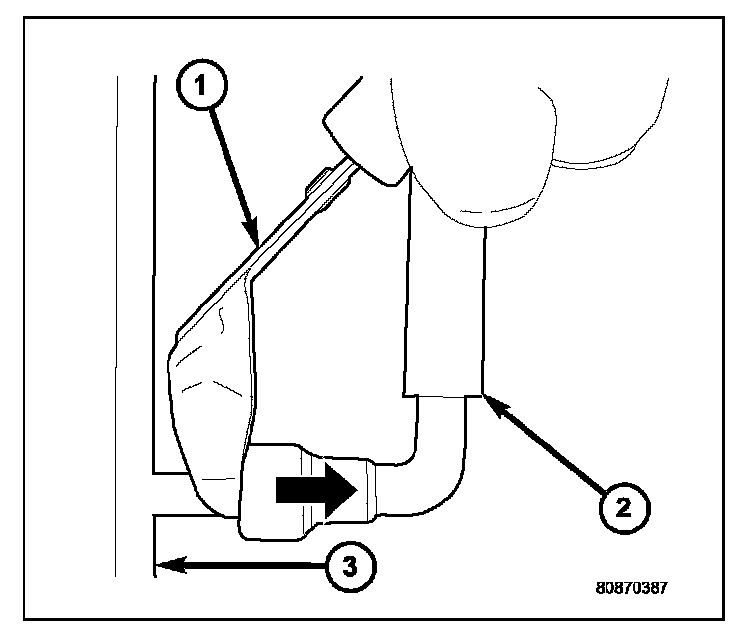 1
2
3
80870387