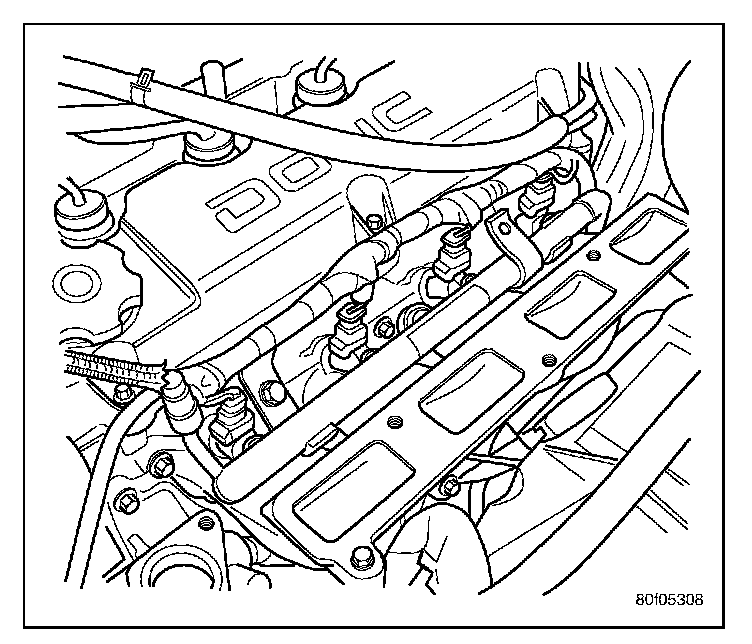 DOHC

80105308