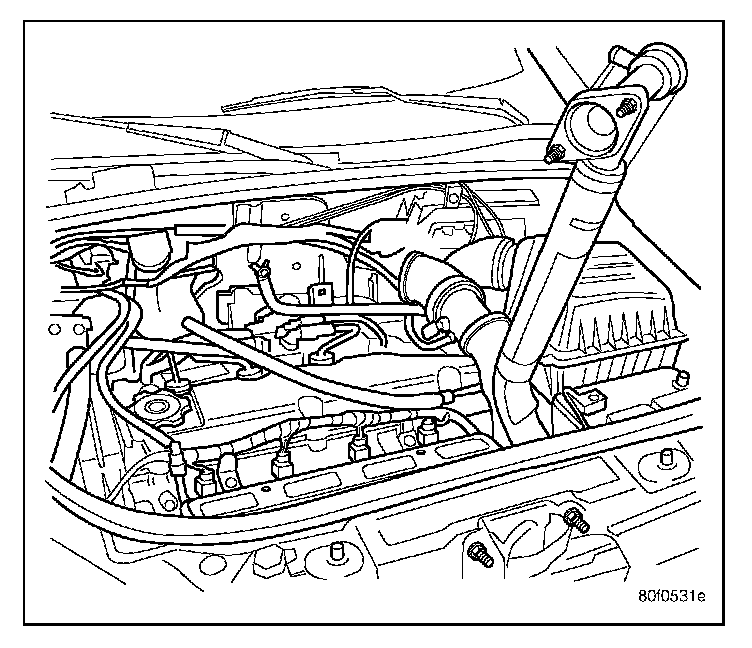 80f0531e