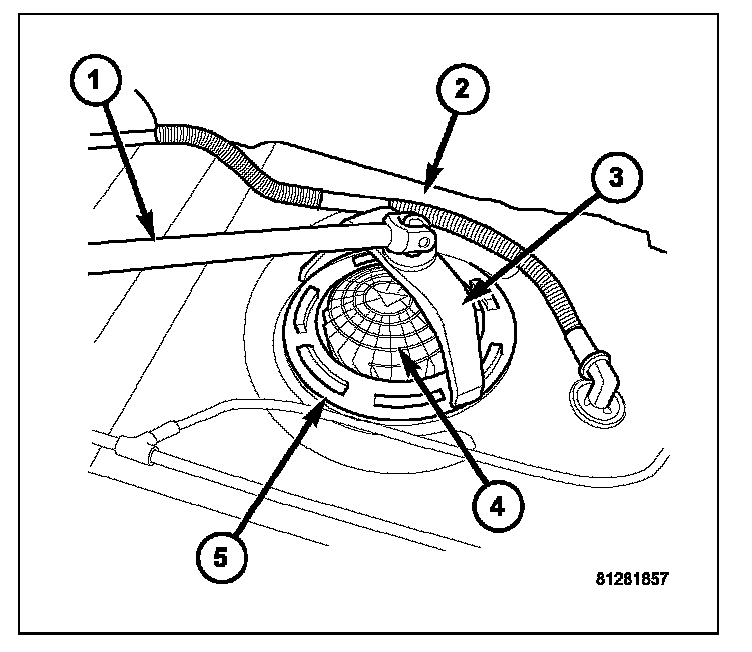 1
2
3
4
5
81281857