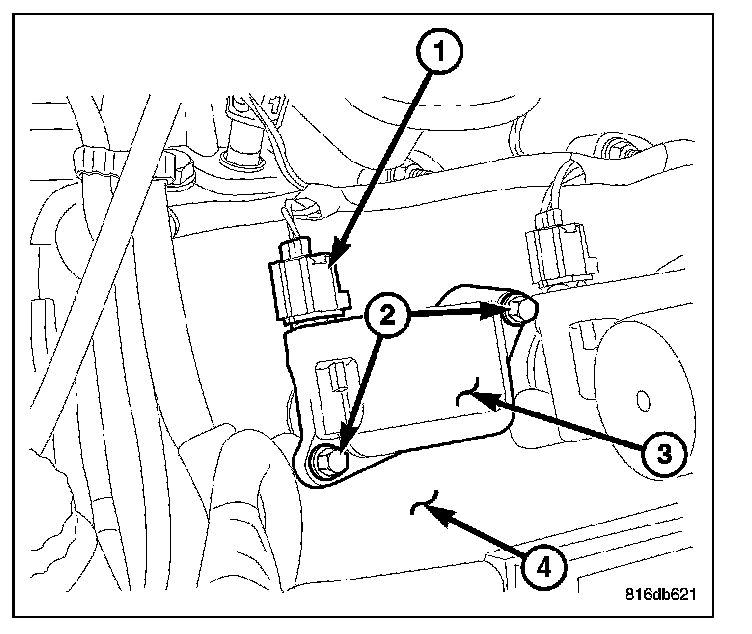 1
2
3
4
816db621