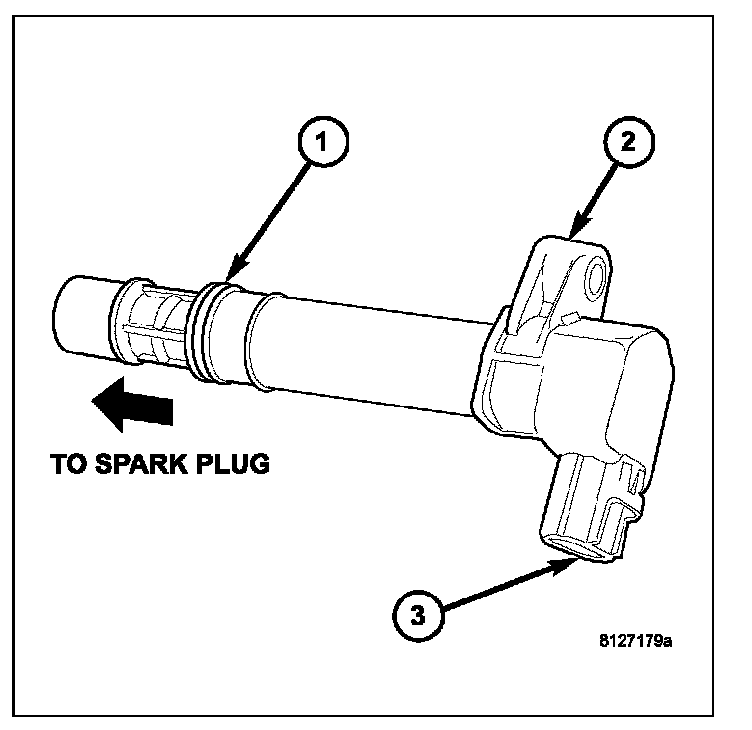 1
2
TO SPARK PLUG
3
8127179a