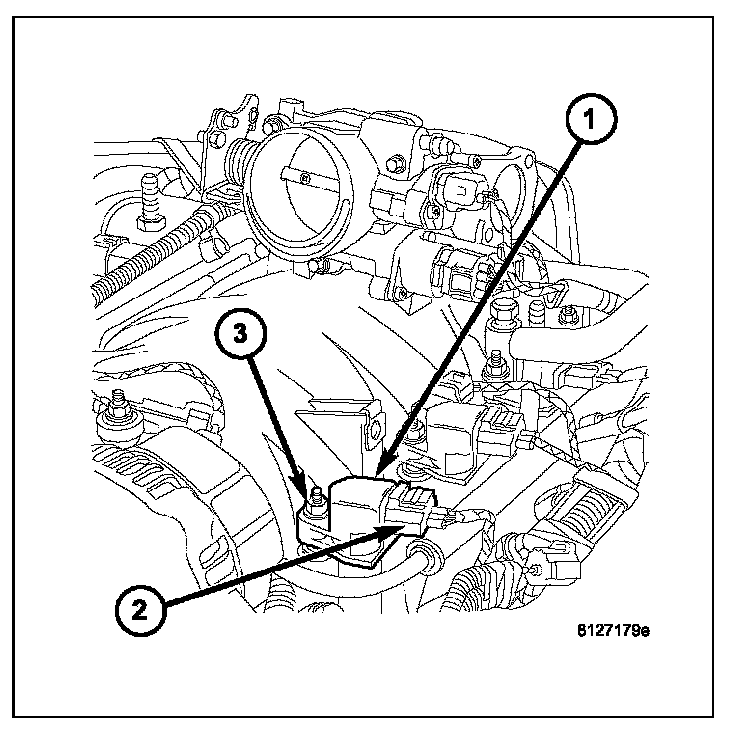 1

3

2

8127179e