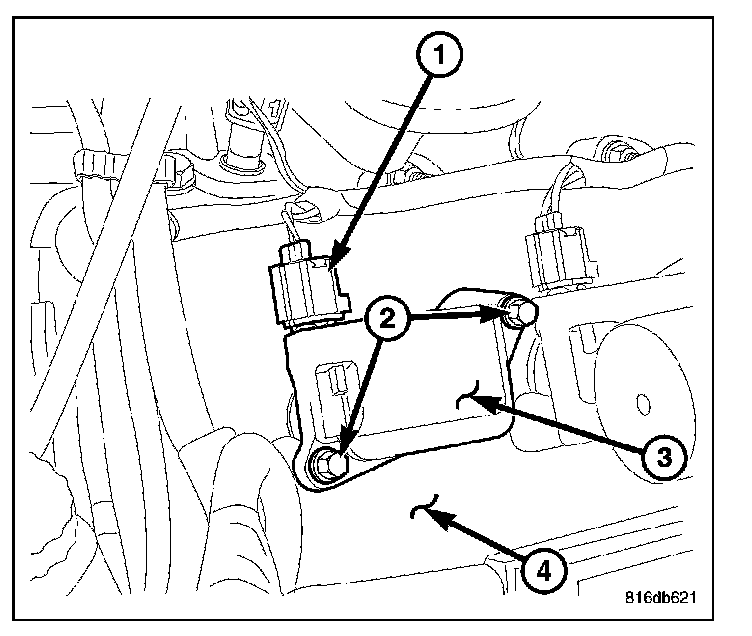 1
2
3
4
816db621