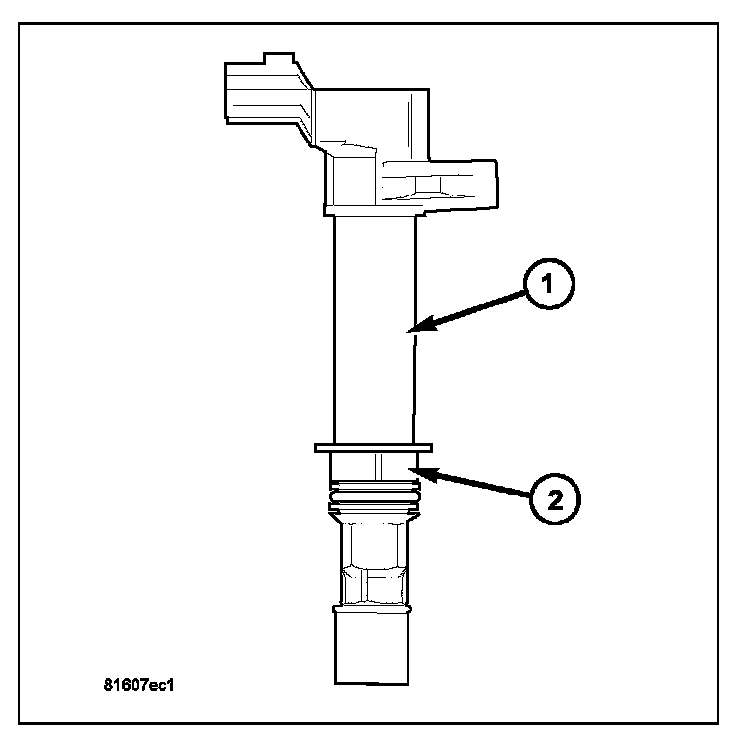 1

2

81607ec1