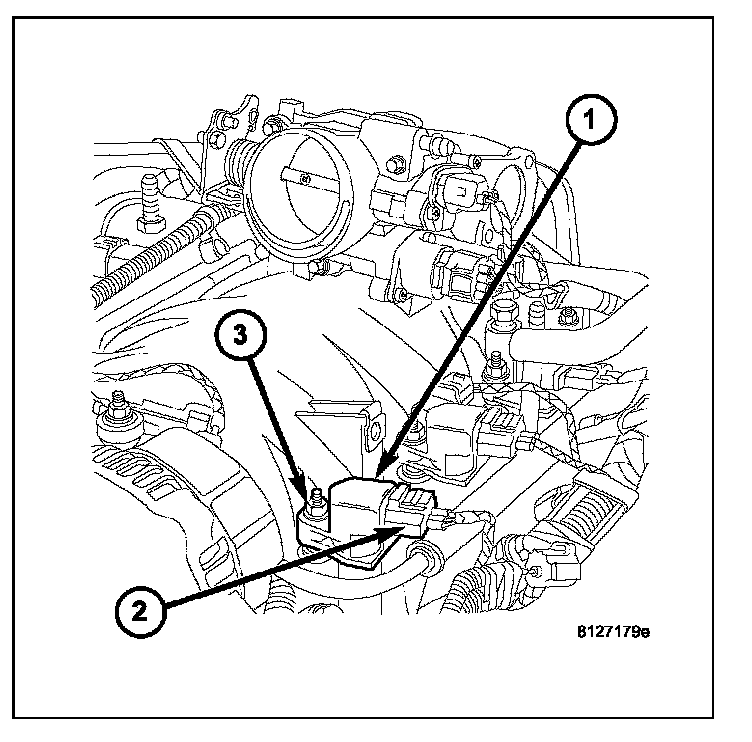 1
3
2
8127179e