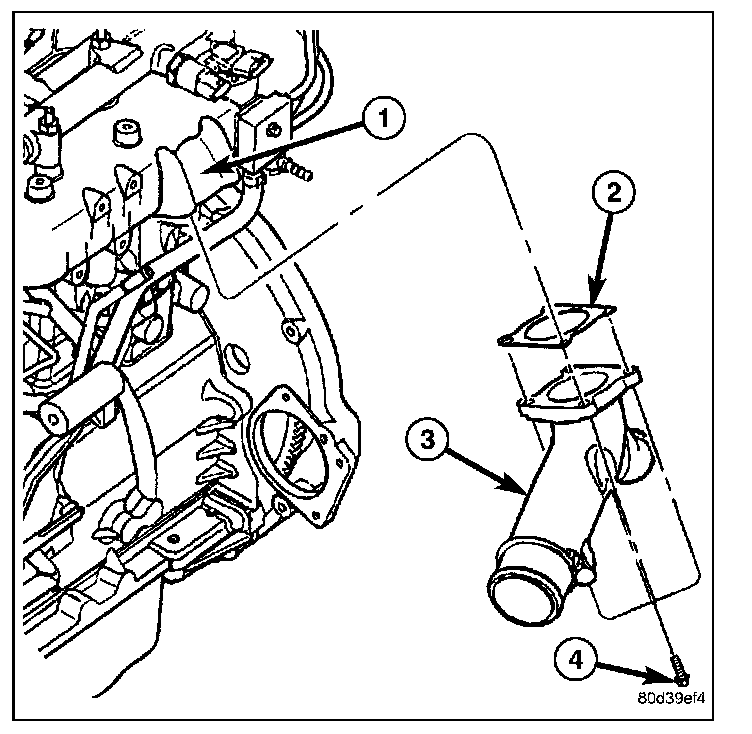 1
2
3
4
80d39ef4