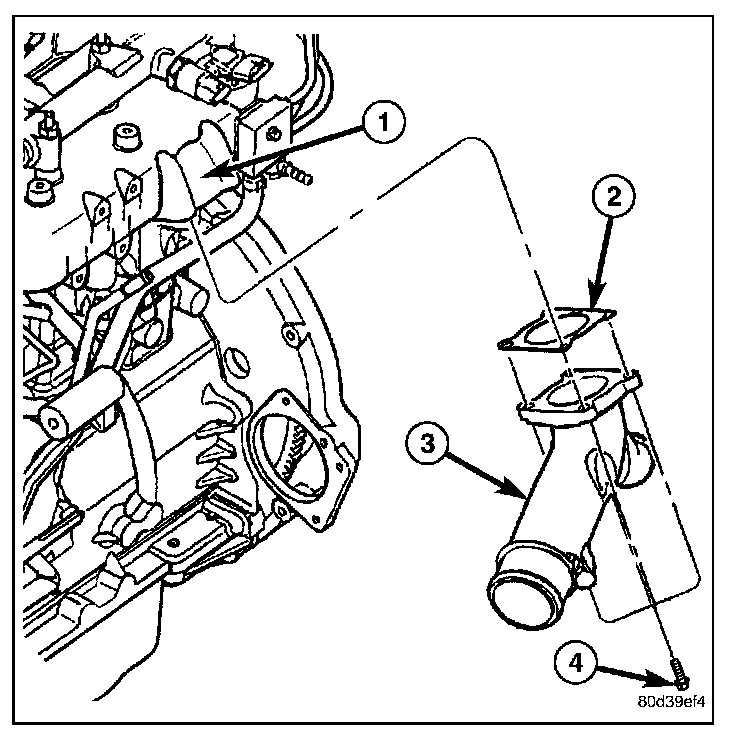 1
2
3
4
80d39ef4