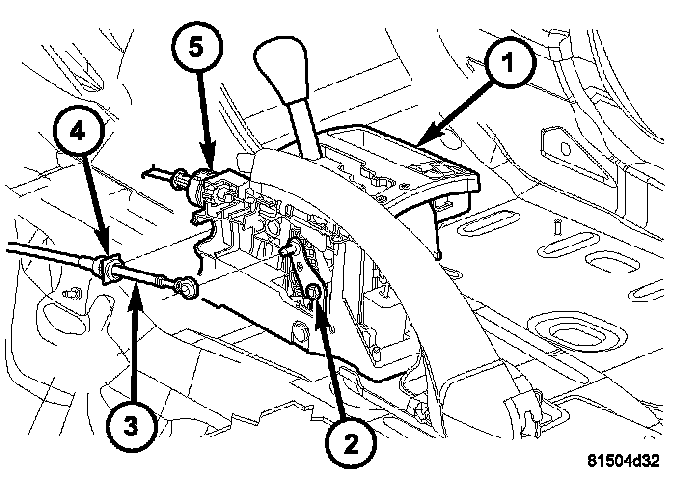 5
1
4
3
2
81504d32