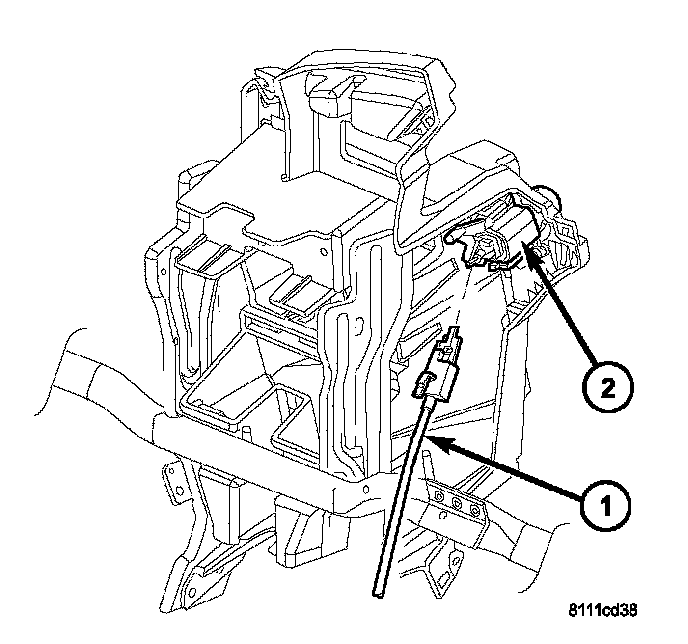 2

1

8111cd38