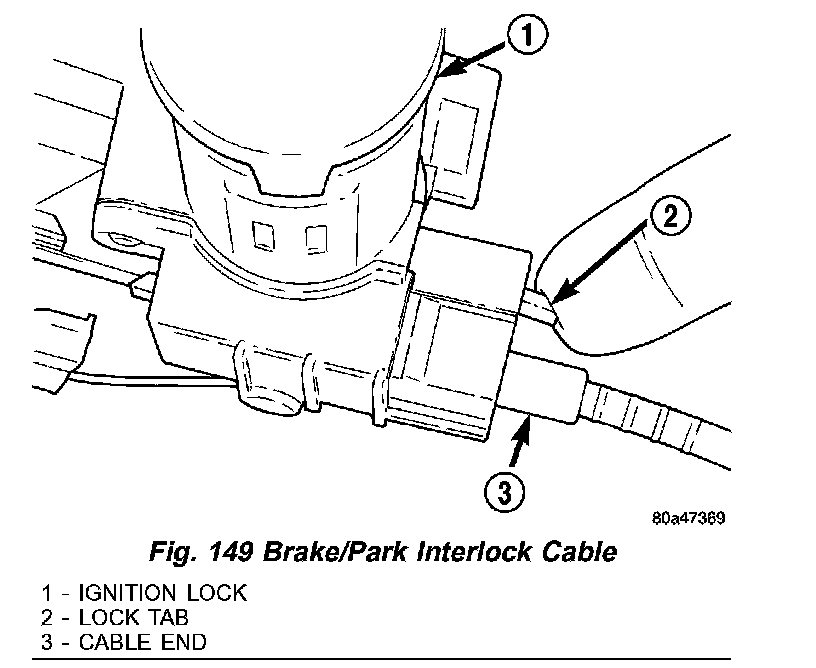 1
2
3
80a47369

Fig. 149 Brake/Park Interlock Cable

1 - IGNITION LOCK
2 - LOCK TAB
3 - CABLE END