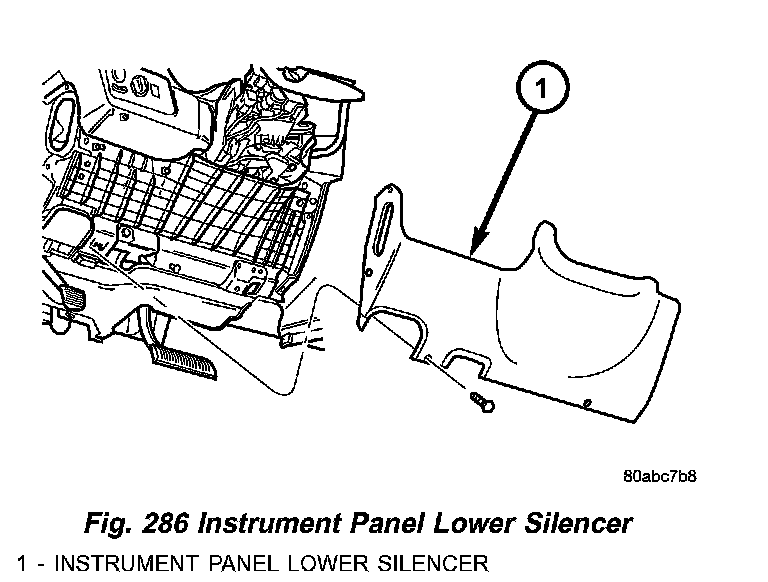 1

80abc7b8

Fig. 286 Instrument Panel Lower Silencer

1 - INSTRUMENT PANEL LOWER SILENCER