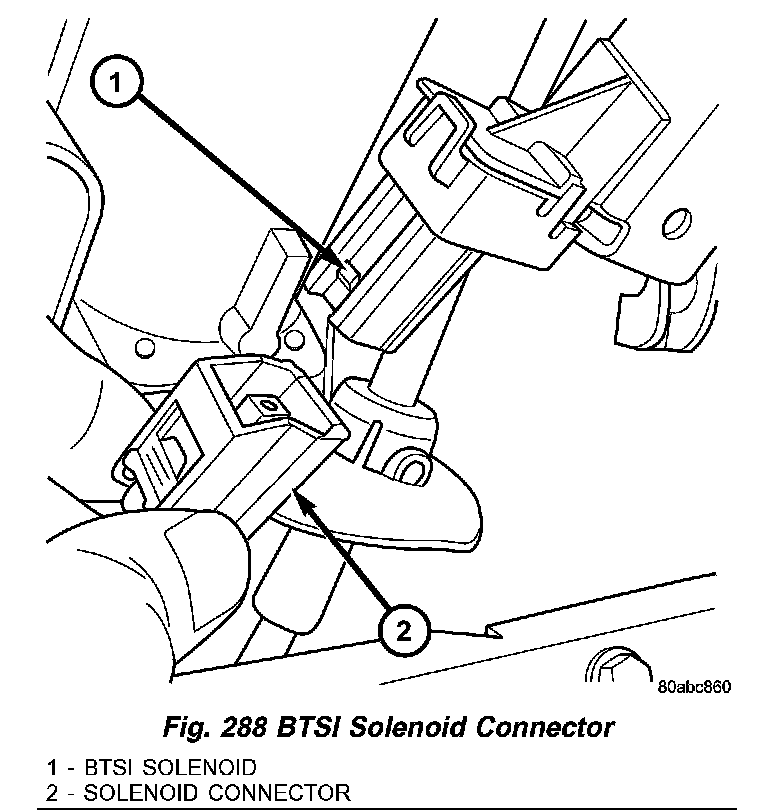 1
2
80abc860

Fig. 288 BTSI Solenoid Connector

1 - BTSI SOLENOID
2 - SOLENOID CONNECTOR